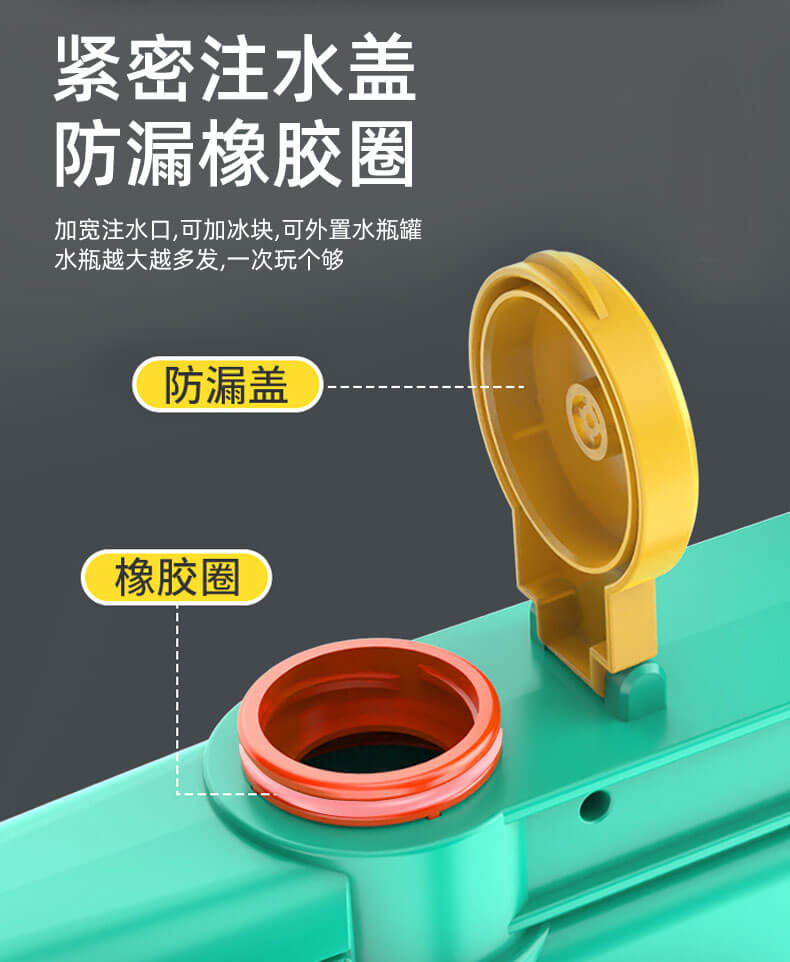 紧密注水盖
防漏橡胶圈

加宽注水口,可加冰块,可外置水瓶罐
水瓶越大越多发,一次玩个够

防漏盖

橡胶圈