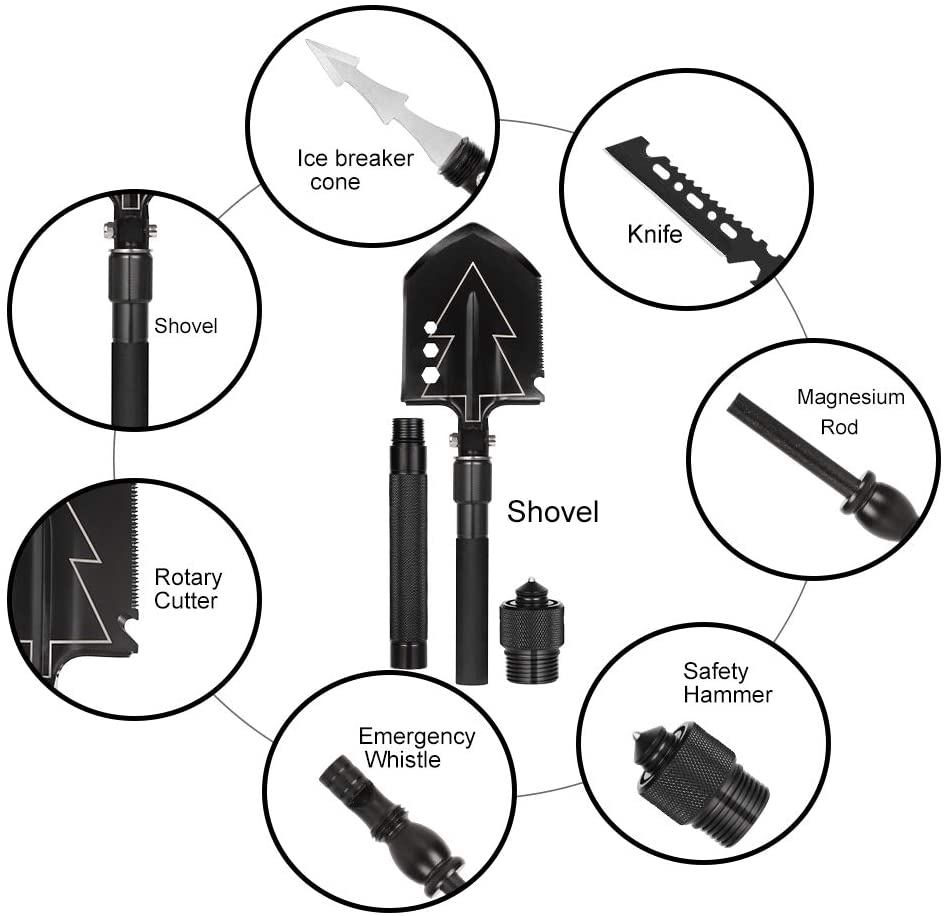 Ice breaker cone

Knife

Shovel

Magnesium Rod

Shovel

Rotary Cutter

Safety Hammer

Emergency Whistle